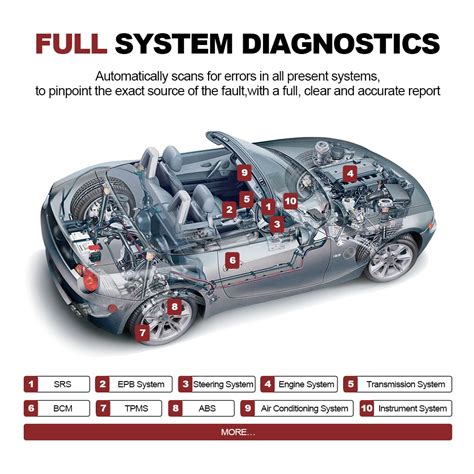 FULL SYSTEM DIAGNOSTICS

Automatically scans for errors in all present systems, to pinpoint the exact source of the fault,with a full, clear and accurate report

9
4
5
1
10
2
3
6
8
7

1 SRS
2 EPB System
3 Steering System
4 Engine System
5 Transmission System
6 BCM
7 TPMS
8 ABS
9 Air Conditioning System
10 Instrument System

MORE...