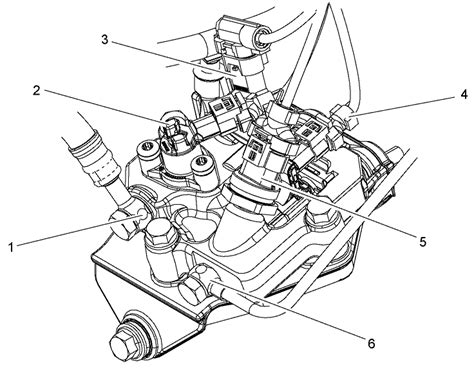 3
2
4
1
5
6