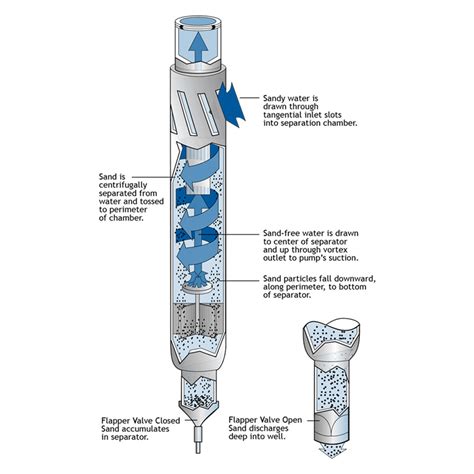 Sandy water is drawn through tangential inlet slots into separation chamber.

Sand is centrifugally separated from water and tossed to perimeter of chamber.

Sand-free water is drawn to center of separator and up through vortex outlet to pump's suction.

Sand particles fall downward, along perimeter, to bottom of separator.

Flapper Valve Closed
Sand accumulates in separator.

Flapper Valve Open
Sand discharges deep into well.