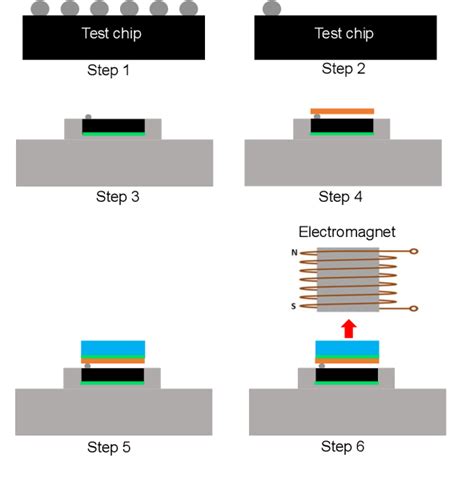 Test chip

Step 1

Test chip

Step 2

Step 3

Step 4

Electromagnet

N

S

Step 5

Step 6