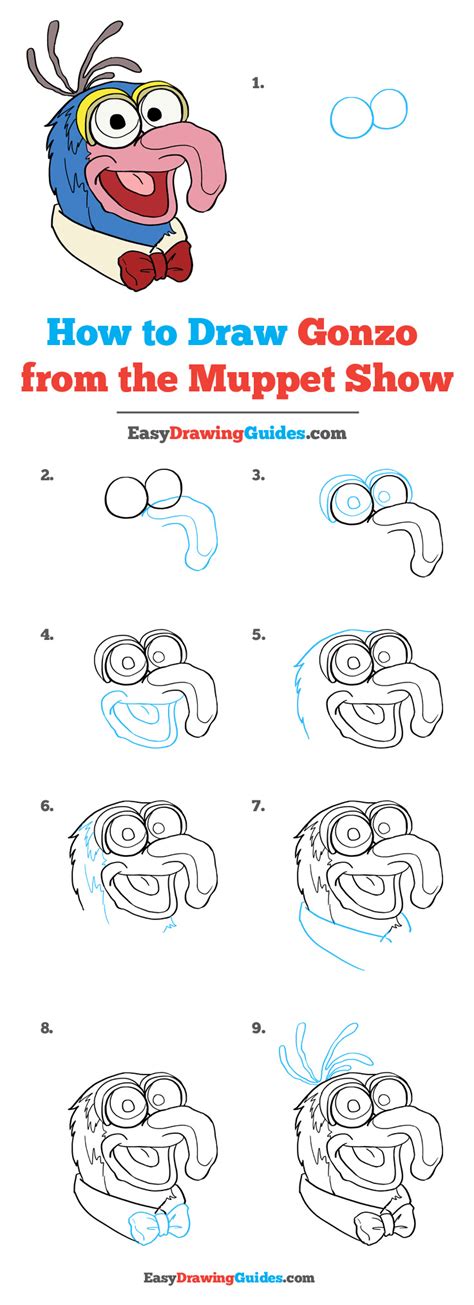 1.

How to Draw Gonzo from the Muppet Show

EasyDrawingGuides.com

2.

3.

4.

5.

6.

7.

8.

9.

EasyDrawingGuides.com