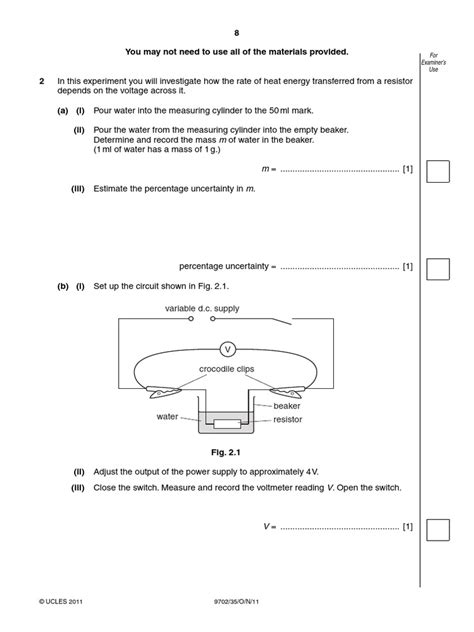 8

You may not need to use all of the materials provided.

For Examiner's Use

2 In this experiment you will investigate how the rate of heat energy transferred from a resistor depends on the voltage across it.

(a) (i) Pour water into the measuring cylinder to the 50 ml mark.

(ii) Pour the water from the measuring cylinder into the empty beaker. Determine and record the mass $m$ of water in the beaker. (1 ml of water has a mass of 1 g.)

$m$ = .................................................. [1]

(iii) Estimate the percentage uncertainty in $m$.

percentage uncertainty = .................................................. [1]

(b) (i) Set up the circuit shown in Fig. 2.1.

variable d.c. supply

V

crocodile clips

beaker

water

resistor

Fig. 2.1

(ii) Adjust the output of the power supply to approximately 4 V.

(iii) Close the switch. Measure and record the voltmeter reading $V$. Open the switch.

$V$ = .................................................. [1]

© UCLES 2011 9702/35/O/N/11