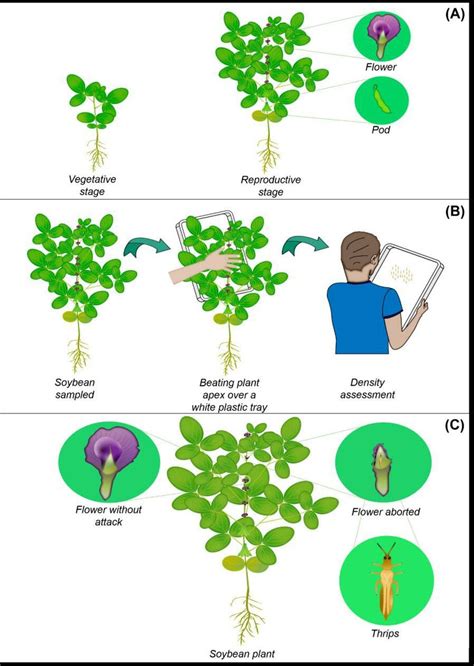 (A)

Flower

Pod

Vegetative stage

Reproductive stage

(B)

Soybean sampled

Beating plant apex over a white plastic tray

Density assessment

(C)

Flower without attack

Flower aborted

Thrips

Soybean plant