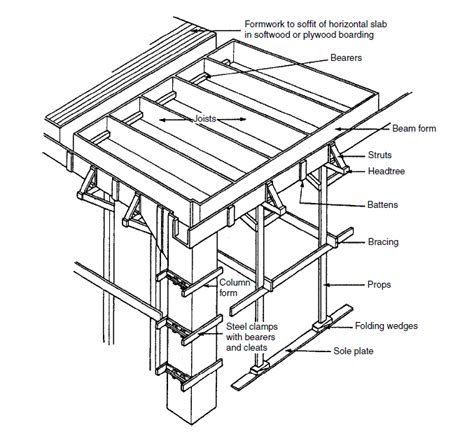 Formwork to soffit of horizontal slab in softwood or plywood boarding

Bearers

Joists

Beam form

Struts

Headtree

Battens

Bracing

Column form

Props

Steel clamps with bearers and cleats

Folding wedges

Sole plate