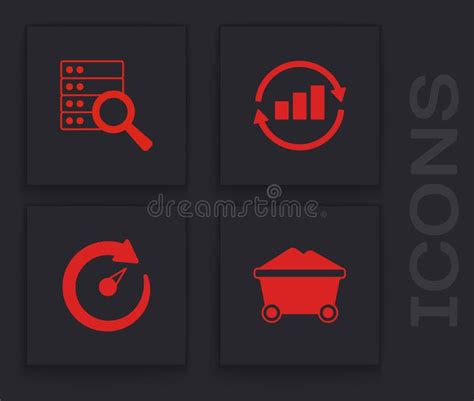 dreamstime

ICONS