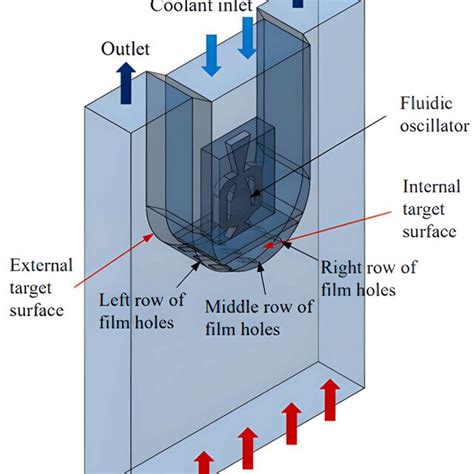 Coolant inlet

Outlet

Fluidic oscillator

Internal target surface

External target surface

Right row of film holes

Left row of film holes

Middle row of film holes