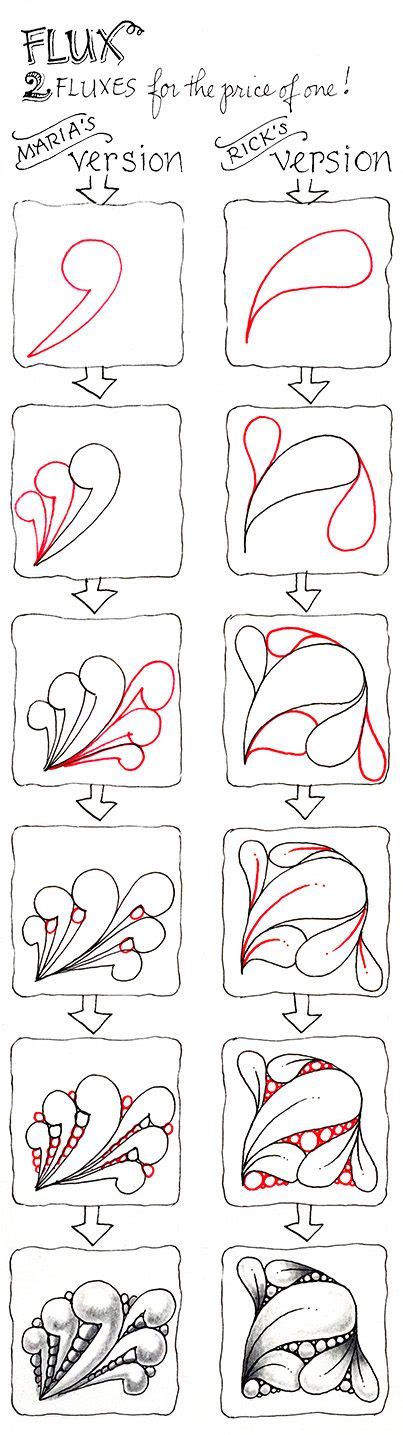 FLUX
2 FLUXES for the price of one!
MARIA'S version
RICK'S version