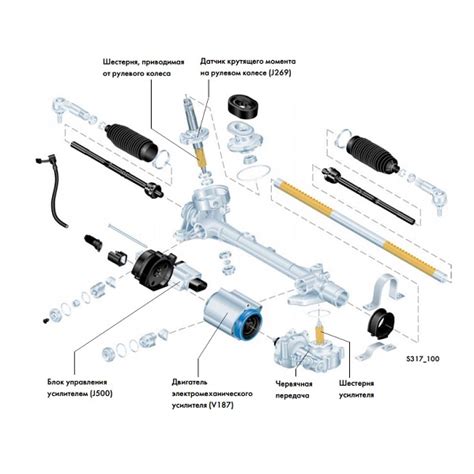 Шестерня, приводимая от рулевого колеса

Датчик крутящего момента на рулевом колесе (J269)

S317_100

Блок управления усилителем (J500)

Двигатель электромеханического усилителя (V187)

Червячная передача

Шестерня усилителя