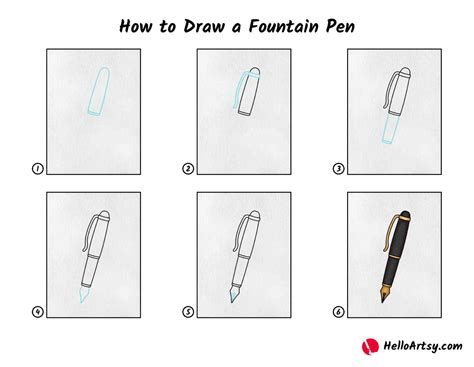 How to Draw a Fountain Pen

1

2

3

4

5

6

HelloArtsy.com