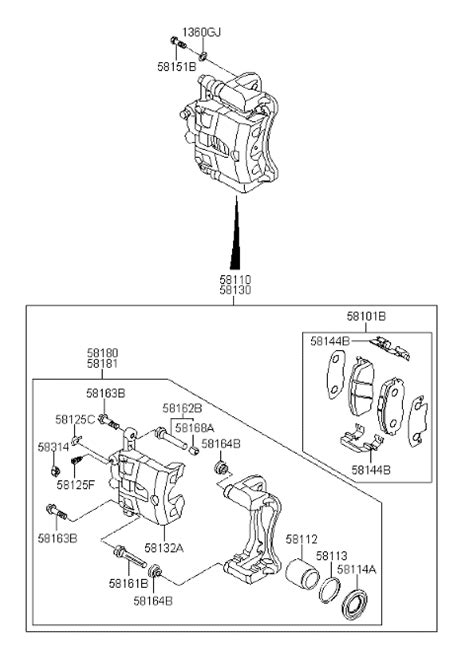 1360GJ
58151B
58110
58130
58101B
58144B
58144B
58180
58181
58163B
58162B
58125C
58168A
58314
58164B
58125F
58163B
58132A
58112
58113
58114A
58161B
58164B