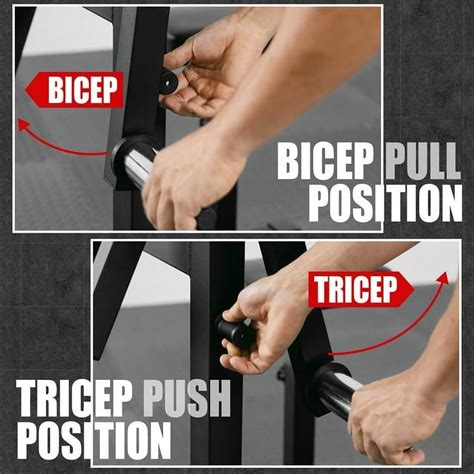 BICEP

BICEP PULL POSITION

TRICEP

TRICEP PUSH POSITION