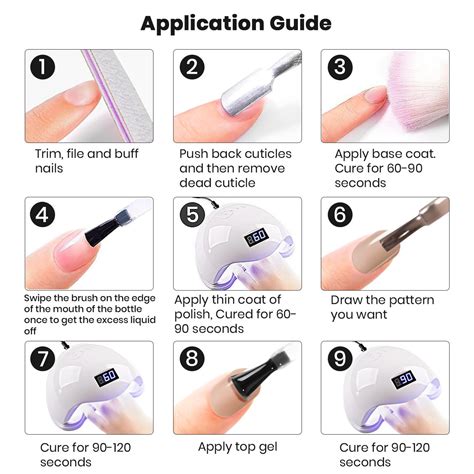 Application Guide

1
Trim, file and buff nails

2
Push back cuticles and then remove dead cuticle

3
Apply base coat. Cure for 60-90 seconds

4
Swipe the brush on the edge of the mouth of the bottle once to get the excess liquid off

5
60
Apply thin coat of polish, Cured for 60-90 seconds

6
Draw the pattern you want

7
60
Cure for 90-120 seconds

8
Apply top gel

9
90
Cure for 90-120 seconds