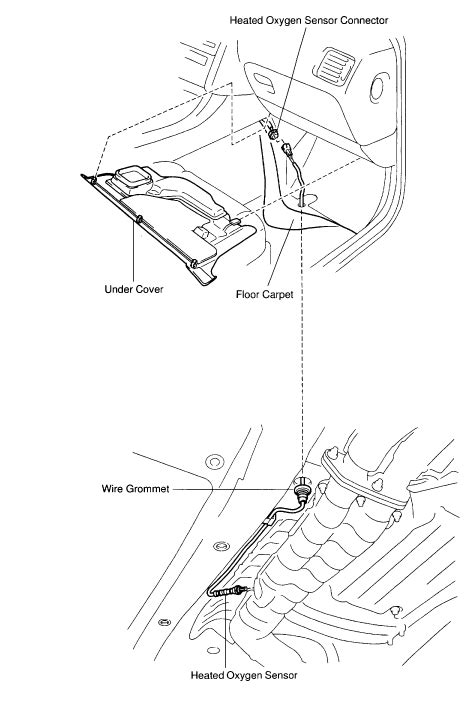 Heated Oxygen Sensor Connector

Under Cover

Floor Carpet

Wire Grommet

Heated Oxygen Sensor