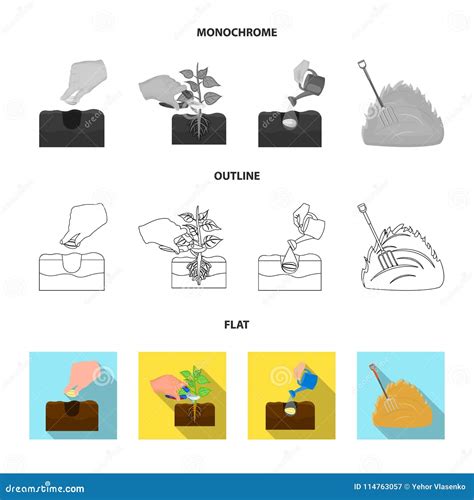 MONOCHROME

OUTLINE

FLAT

dreamstime.com

ID 114763057 © Yehor Vlasenko