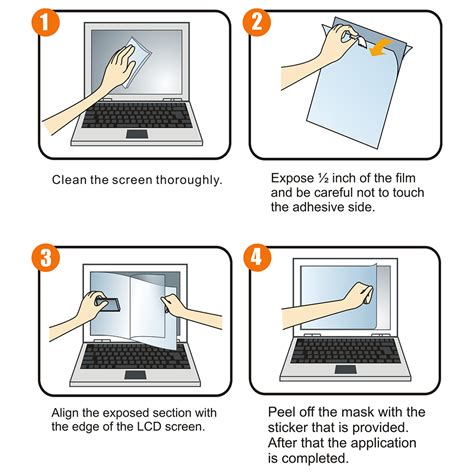 1

Clean the screen thoroughly.

2

Expose ½ inch of the film and be careful not to touch the adhesive side.

3

Align the exposed section with the edge of the LCD screen.

4

Peel off the mask with the sticker that is provided. After that the application is completed.