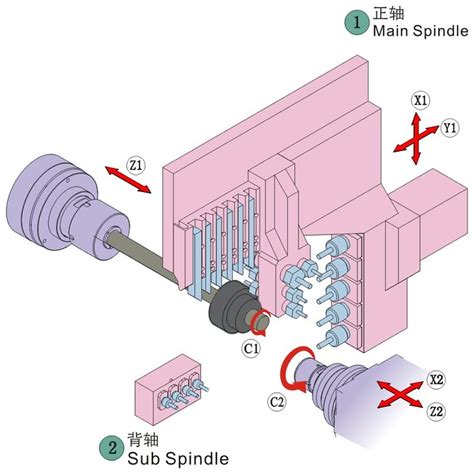 1 正轴
Main Spindle

X1

Y1

Z1

C1

C2

X2

Z2

2 背轴
Sub Spindle