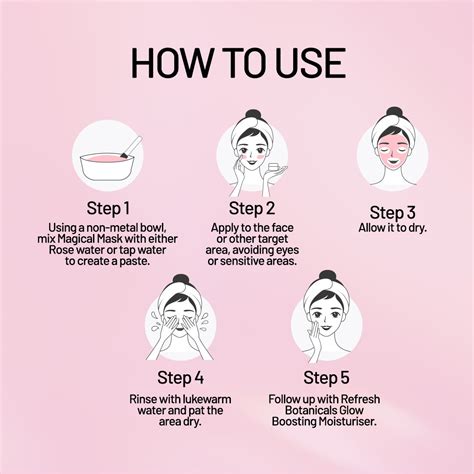 HOW TO USE

Step 1
Using a non-metal bowl, mix Magical Mask with either Rose water or tap water to create a paste.

Step 2
Apply to the face or other target area, avoiding eyes or sensitive areas.

Step 3
Allow it to dry.

Step 4
Rinse with lukewarm water and pat the area dry.

Step 5
Follow up with Refresh Botanicals Glow Boosting Moisturiser.