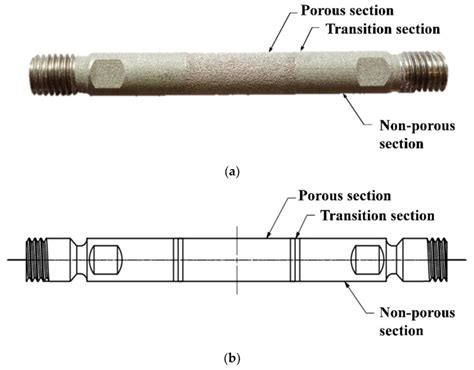 Porous section
Transition section
Non-porous section
(a)

Porous section
Transition section
Non-porous section
(b)