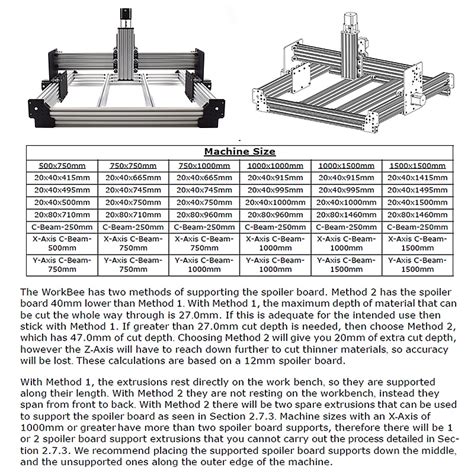 | Machine Size | | | | | |
|---|---|---|---|---|---|
| 500x750mm | 750x750mm | 750x1000mm | 1000x1000mm | 1000x1500mm | 1500x1500mm |
| 20x40x415mm | 20x40x665mm | 20x40x665mm | 20x40x915mm | 20x40x915mm | 20x40x1415mm |
| 20x40x495mm | 20x40x745mm | 20x40x745mm | 20x40x995mm | 20x40x995mm | 20x40x1495mm |
| 20x40x500mm | 20x40x750mm | 20x40x750mm | 20x40x1000mm | 20x40x1000mm | 20x40x1500mm |
| 20x80x710mm | 20x80x710mm | 20x80x960mm | 20x80x960mm | 20x80x1460mm | 20x80x1460mm |
| C-Beam-250mm | C-Beam-250mm | C-Beam-250mm | C-Beam-250mm | C-Beam-250mm | C-Beam-250mm |
| X-Axis C-Beam-500mm | X-Axis C-Beam-750mm | X-Axis C-Beam-750mm | X-Axis C-Beam-1000mm | X-Axis C-Beam-1000mm | X-Axis C-Beam-1500mm |
| Y-Axis C-Beam-750mm | Y-Axis C-Beam-750mm | Y-Axis C-Beam-1000mm | Y-Axis C-Beam-1000mm | Y-Axis C-Beam-1500mm | Y-Axis C-Beam-1500mm |

The WorkBee has two methods of supporting the spoiler board. Method 2 has the spoiler board 40mm lower than Method 1. With Method 1, the maximum depth of material that can be cut the whole way through is 27.0mm. If this is adequate for the intended use then stick with Method 1. If greater than 27.0mm cut depth is needed, then choose Method 2, which has 47.0mm of cut depth. Choosing Method 2 will give you 20mm of extra cut depth, however the Z-Axis will have to reach down further to cut thinner materials, so accuracy will be lost. These calculations are based on a 12mm spoiler board.

With Method 1, the extrusions rest directly on the work bench, so they are supported along their length. With Method 2 they are not resting on the workbench, instead they span from front to back. With Method 2 there will be two spare extrusions that can be used to support the spoiler board as seen in Section 2.7.3. Machine sizes with an X-Axis of 1000mm or greater have more than two spoiler board supports, therefore there will be 1 or 2 spoiler board support extrusions that you cannot carry out the process detailed in Section 2.7.3. We recommend placing the supported spoiler board supports down the middle, and the unsupported ones along the outer edge of the machine.