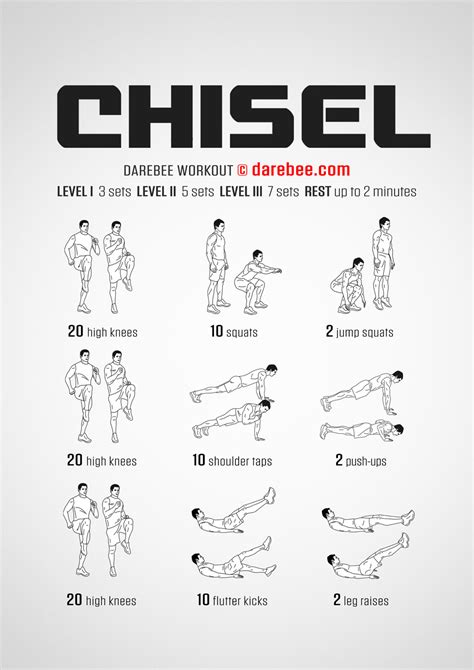 CHISEL

DAREBEE WORKOUT © darebee.com

LEVEL I 3 sets LEVEL II 5 sets LEVEL III 7 sets REST up to 2 minutes

20 high knees

10 squats

2 jump squats

20 high knees

10 shoulder taps

2 push-ups

20 high knees

10 flutter kicks

2 leg raises