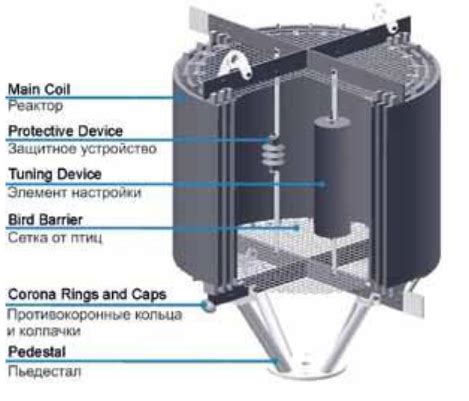 Main Coil
Реактор

Protective Device
Защитное устройство

Tuning Device
Элемент настройки

Bird Barrier
Сетка от птиц

Corona Rings and Caps
Противокоронные кольца и колпачки

Pedestal
Пьедестал