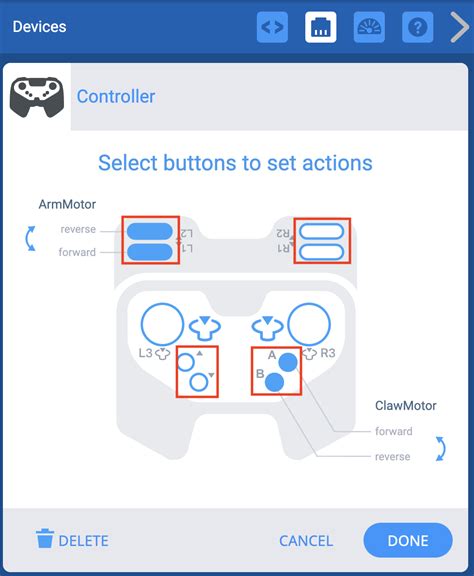 Devices

Controller

Select buttons to set actions

ArmMotor

reverse

forward

L2

L1

R2

R1

L3

R3

A

B

ClawMotor

forward

reverse

DELETE

CANCEL

DONE