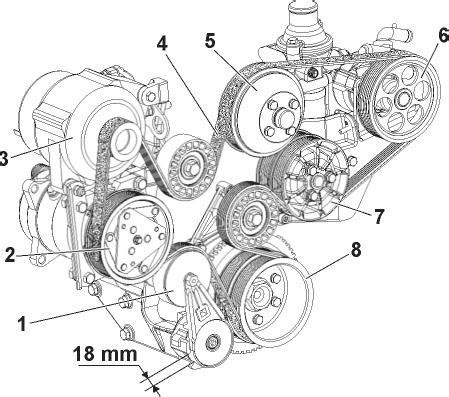 4
5
6
3
7
2
8
1
18 mm