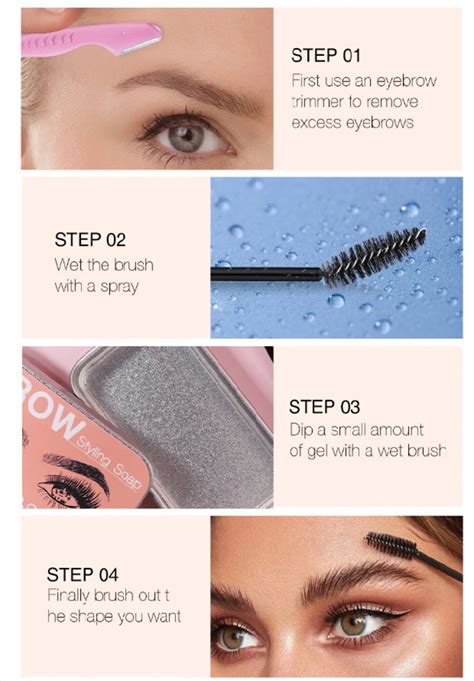 STEP 01
First use an eyebrow trimmer to remove excess eyebrows

STEP 02
Wet the brush with a spray

OW
Styling Soap

STEP 03
Dip a small amount of gel with a wet brush

STEP 04
Finally brush out t he shape you want