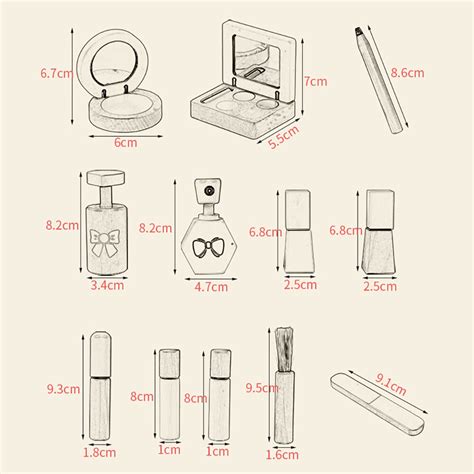 6.7cm
6cm
7cm
5.5cm
8.6cm

8.2cm
3.4cm
8.2cm
4.7cm
6.8cm
2.5cm
6.8cm
2.5cm

9.3cm
1.8cm
8cm
1cm
8cm
1cm
9.5cm
1.6cm
9.1cm