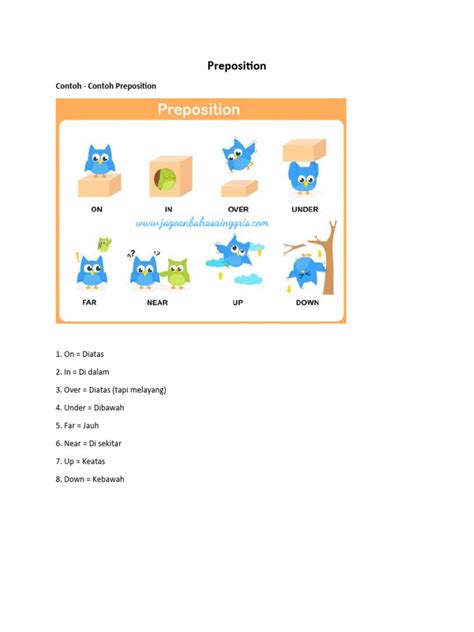 Preposition

Contoh - Contoh Preposition

Preposition

ON IN OVER UNDER

www.jagoanbahasainggris.com

FAR NEAR UP DOWN

1. On = Diatas

2. In = Di dalam

3. Over = Diatas (tapi melayang)

4. Under = Dibawah

5. Far = Jauh

6. Near = Di sekitar

7. Up = Keatas

8. Down = Kebawah