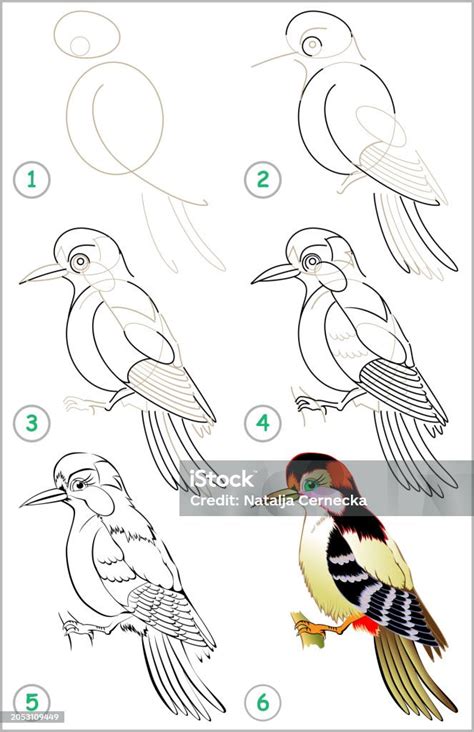 1

2

3

4

iStock
Credit: Natalja Cernecka

5

6

2053109449