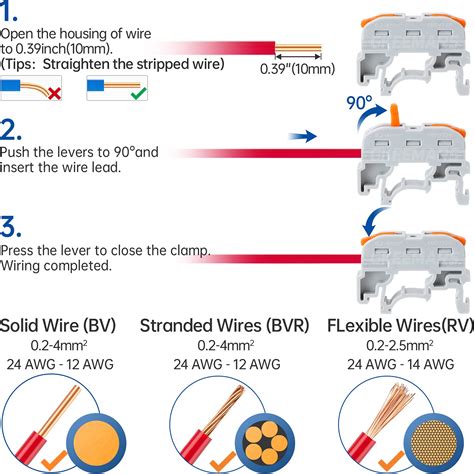 1.
Open the housing of wire to 0.39inch(10mm).
(Tips: Straighten the stripped wire)

0.39"(10mm)

90°

2.
Push the levers to 90°and insert the wire lead.

3.
Press the lever to close the clamp. Wiring completed.

Solid Wire (BV)
0.2-4mm$^2$
24 AWG - 12 AWG

Stranded Wires (BVR)
0.2-4mm$^2$
24 AWG - 12 AWG

FLexible Wires(RV)
0.2-2.5mm$^2$
24 AWG - 14 AWG