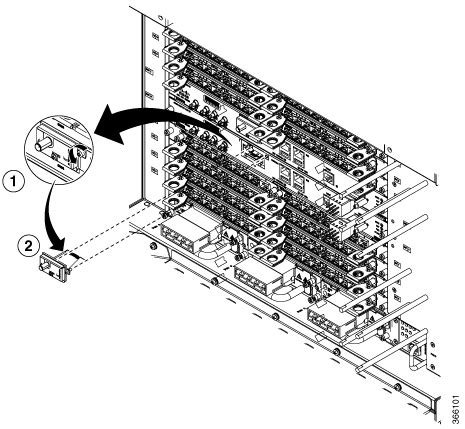 1
2
366101