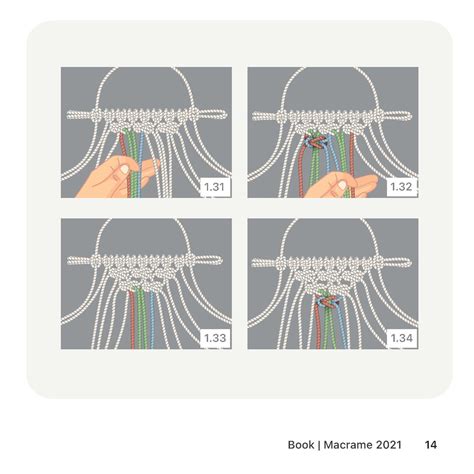 1.31

1.32

1.33

1.34

Book | Macrame 2021 14