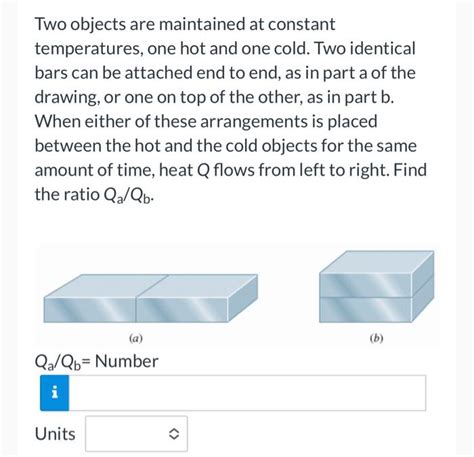 Two objects are maintained at constant temperatures, one hot and one cold. Two identical bars can be attached end to end, as in part a of the drawing, or one on top of the other, as in part b. When either of these arrangements is placed between the hot and the cold objects for the same amount of time, heat Q flows from left to right. Find the ratio $Q_a/Q_b$.

(a)

(b)

$Q_a/Q_b$= Number

i

Units