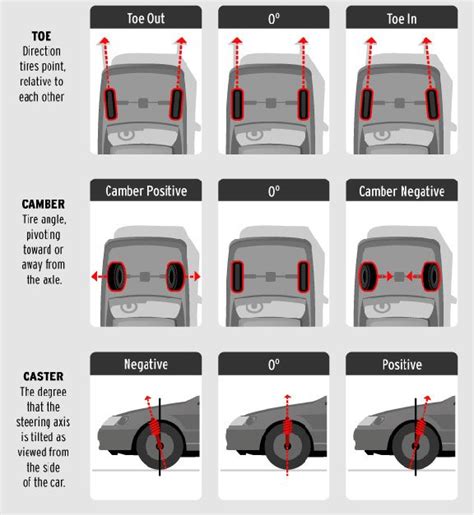 TOE
Direction tires point, relative to each other

Toe Out

0°

Toe In

CAMBER
Tire angle, pivoting toward or away from the axle.

Camber Positive

0°

Camber Negative

CASTER
The degree that the steering axis is tilted as viewed from the side of the car.

Negative

0°

Positive