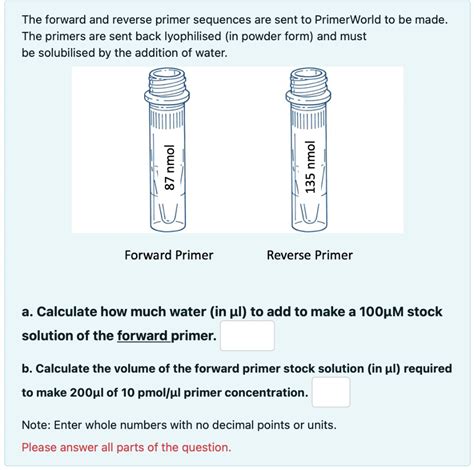 The forward and reverse primer sequences are sent to PrimerWorld to be made. The primers are sent back lyophilised (in powder form) and must be solubilised by the addition of water.

87 nmol

135 nmol

Forward Primer

Reverse Primer

a. Calculate how much water (in µl) to add to make a 100µM stock solution of the forward primer.

b. Calculate the volume of the forward primer stock solution (in µl) required to make 200µl of 10 pmol/µl primer concentration.

Note: Enter whole numbers with no decimal points or units.

Please answer all parts of the question.