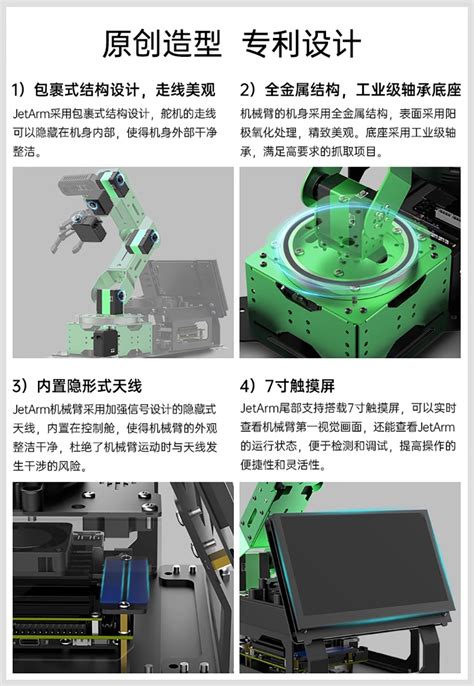 原创造型 专利设计

1）包裹式结构设计，走线美观

JetArm采用包裹式结构设计，舵机的走线可以隐藏在机身内部，使得机身外部干净整洁。

2）全金属结构，工业级轴承底座

机械臂的机身采用全金属结构，表面采用阳极氧化处理，精致美观。底座采用工业级轴承，满足高要求的抓取项目。

3）内置隐形式天线

JetArm机械臂采用加强信号设计的隐藏式天线，内置在控制舱，使得机械臂的外观整洁干净，杜绝了机械臂运动时与天线发生干涉的风险。

4）7寸触摸屏

JetArm尾部支持搭载7寸触摸屏，可以实时查看机械臂第一视觉画面，还能查看JetArm的运行状态，便于检测和调试，提高操作的便捷性和灵活性。