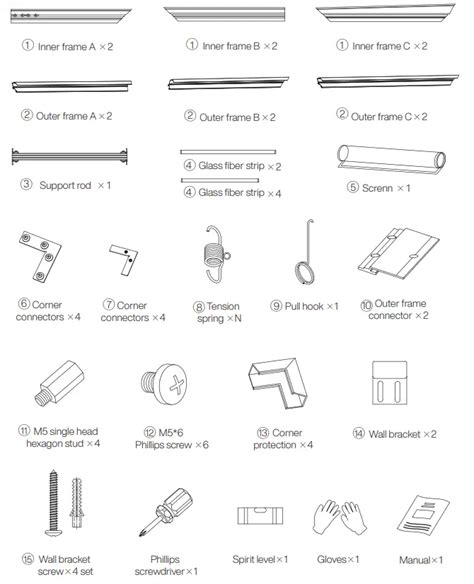 ① Inner frame A ×2

① Inner frame B ×2

① Inner frame C ×2

② Outer frame A ×2

② Outer frame B ×2

② Outer frame C ×2

③ Support rod ×1

④ Glass fiber strip ×2

④ Glass fiber strip ×4

⑤ Screnn ×1

⑥ Corner connectors ×4

⑦ Corner connectors ×4

⑧ Tension spring ×N

⑨ Pull hook ×1

⑩ Outer frame connector ×2

⑪ M5 single head hexagon stud ×4

⑫ M5*6 Phillips screw ×6

⑬ Corner protection ×4

⑭ Wall bracket ×2

⑮ Wall bracket screw ×4 set

Phillips screwdriver ×1

Spirit level ×1

Gloves ×1

Manual ×1