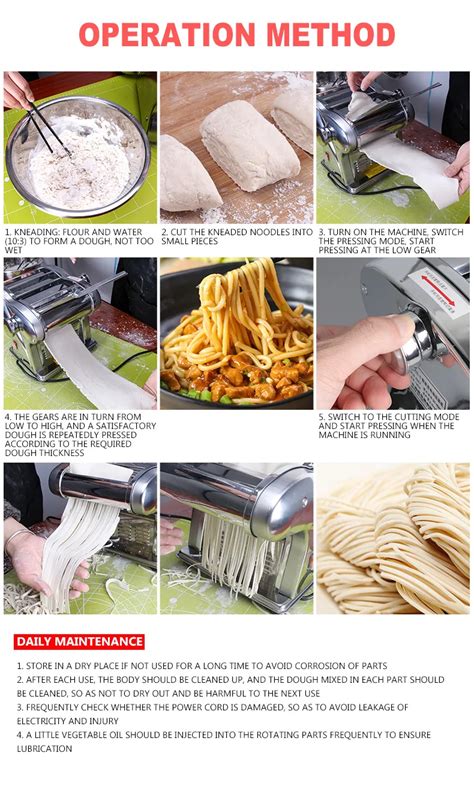 OPERATION METHOD

1. KNEADING: FLOUR AND WATER (10:3) TO FORM A DOUGH, NOT TOO WET

2. CUT THE KNEADED NOODLES INTO SMALL PIECES

3. TURN ON THE MACHINE, SWITCH THE PRESSING MODE, START PRESSING AT THE LOW GEAR

4. THE GEARS ARE IN TURN FROM LOW TO HIGH, AND A SATISFACTORY DOUGH IS REPEATEDLY PRESSED ACCORDING TO THE REQUIRED DOUGH THICKNESS

5. SWITCH TO THE CUTTING MODE AND START PRESSING WHEN THE MACHINE IS RUNNING

DAILY MAINTENANCE

1. STORE IN A DRY PLACE IF NOT USED FOR A LONG TIME TO AVOID CORROSION OF PARTS
2. AFTER EACH USE, THE BODY SHOULD BE CLEANED UP, AND THE DOUGH MIXED IN EACH PART SHOULD BE CLEANED, SO AS NOT TO DRY OUT AND BE HARMFUL TO THE NEXT USE
3. FREQUENTLY CHECK WHETHER THE POWER CORD IS DAMAGED, SO AS TO AVOID LEAKAGE OF ELECTRICITY AND INJURY
4. A LITTLE VEGETABLE OIL SHOULD BE INJECTED INTO THE ROTATING PARTS FREQUENTLY TO ENSURE LUBRICATION