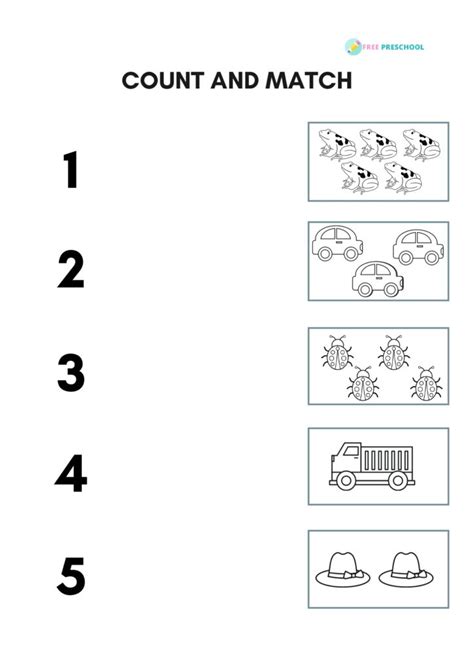 FREE PRESCHOOL

COUNT AND MATCH

1

2

3

4

5