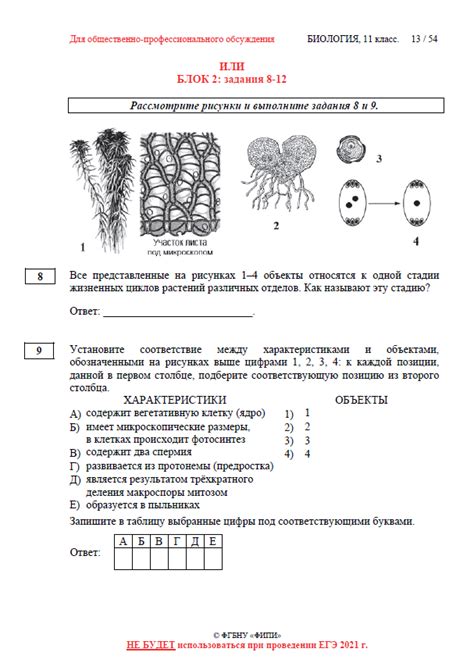 Для общественно-профессионального обсуждения БИОЛОГИЯ, 11 класс. 13 / 54

ИЛИ
БЛОК 2: задания 8-12

Рассмотрите рисунки и выполните задания 8 и 9.

1
Участок листа под микроскопом
2
3
4

8

Все представленные на рисунках 1–4 объекты относятся к одной стадии жизненных циклов растений различных отделов. Как называют эту стадию?

Ответ: ___________________________.

9

Установите соответствие между характеристиками и объектами, обозначенными на рисунках выше цифрами 1, 2, 3, 4: к каждой позиции, данной в первом столбце, подберите соответствующую позицию из второго столбца.

ХАРАКТЕРИСТИКИ
А) содержит вегетативную клетку (ядро)
Б) имеет микроскопические размеры, в клетках происходит фотосинтез
В) содержит два спермия
Г) развивается из протонемы (предростка)
Д) является результатом трёхкратного деления макроспоры митозом
Е) образуется в пыльниках

ОБЪЕКТЫ
1) 1
2) 2
3) 3
4) 4

Запишите в таблицу выбранные цифры под соответствующими буквами.

Ответ:
| А | Б | В | Г | Д | Е |
|---|---|---|---|---|---|
| | | | | | |

© ФГБНУ «ФИПИ»
НЕ БУДЕТ использоваться при проведении ЕГЭ 2021 г.