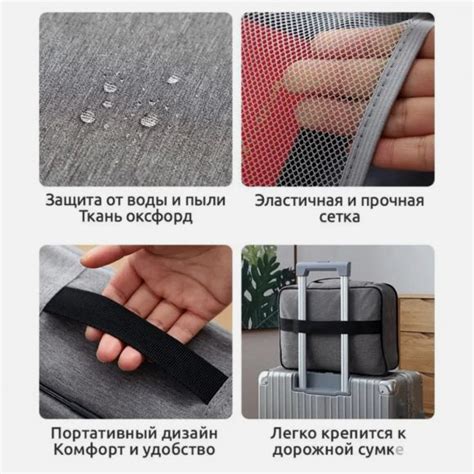 Защита от воды и пыли
Ткань оксфорд

Эластичная и прочная
сетка

Портативный дизайн
Комфорт и удобство

Легко крепится к
дорожной сумке