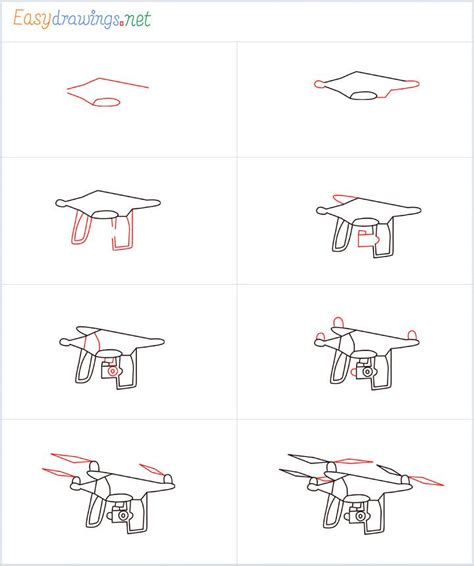 Easydrawings.net