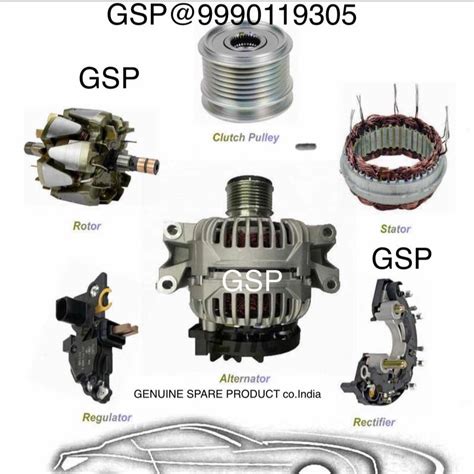 GSP@9990119305

GSP

Clutch Pulley

Rotor

Stator

GSP

GSP

Alternator

GENUINE SPARE PRODUCT co.India

Regulator

Rectifier