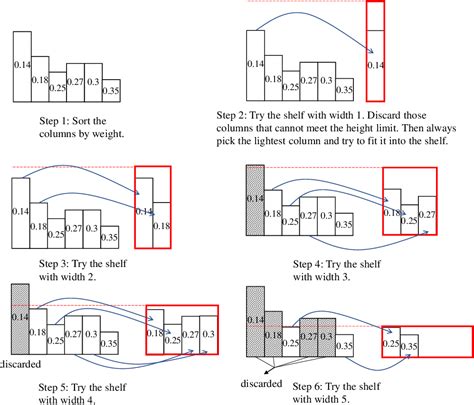 0.14 0.18 0.25 0.27 0.3 0.35

Step 1: Sort the columns by weight.

0.14 0.18 0.25 0.27 0.3 0.35 0.14

Step 2: Try the shelf with width 1. Discard those columns that cannot meet the height limit. Then always pick the lightest column and try to fit it into the shelf.

0.14 0.18 0.25 0.27 0.3 0.35 0.14 0.18

Step 3: Try the shelf with width 2.

0.14 0.18 0.25 0.27 0.3 0.35 0.18 0.25 0.27

Step 4: Try the shelf with width 3.

0.14 0.18 0.25 0.27 0.3 0.35 0.18 0.25 0.27 0.3

discarded

Step 5: Try the shelf with width 4.

0.14 0.18 0.25 0.27 0.3 0.35 0.25 0.35

discarded

Step 6: Try the shelf with width 5.