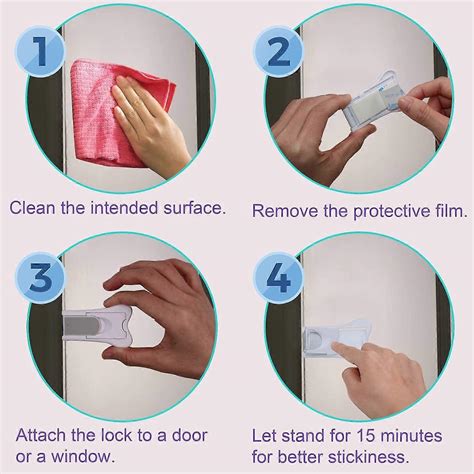 1

Clean the intended surface.

2

Remove the protective film.

3

Attach the lock to a door or a window.

4

Let stand for 15 minutes for better stickiness.