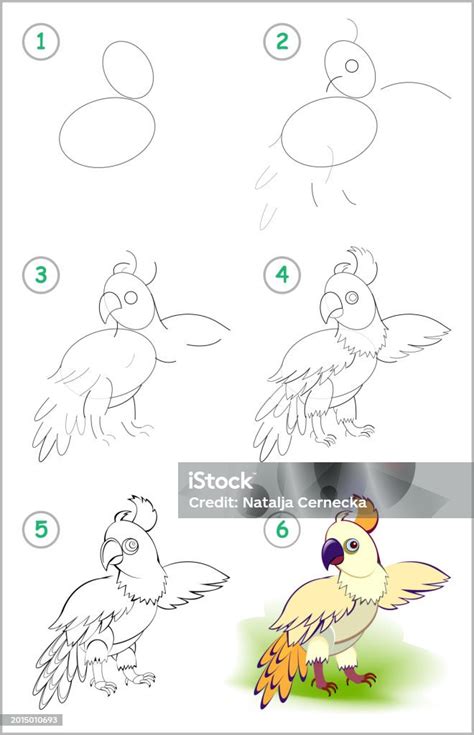 1

2

3

4

iStock
Credit: Natalja Cernecka

5

6

2015010693