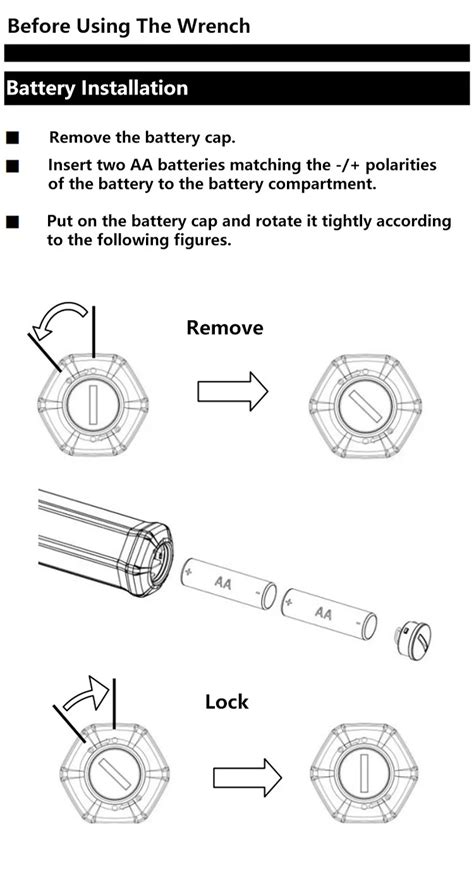 Before Using The Wrench

Battery Installation

■ Remove the battery cap.

■ Insert two AA batteries matching the -/+ polarities of the battery to the battery compartment.

■ Put on the battery cap and rotate it tightly according to the following figures.

Remove

AA
-
+
AA

Lock