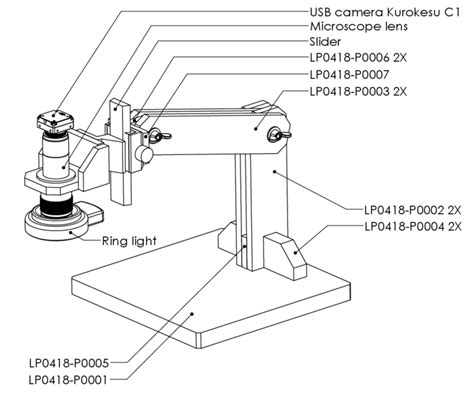 USB camera Kurokesu C1
Microscope lens
Slider
LP0418-P0006 2X
LP0418-P0007
LP0418-P0003 2X
LP0418-P0002 2X
LP0418-P0004 2X
Ring light
LP0418-P0005
LP0418-P0001